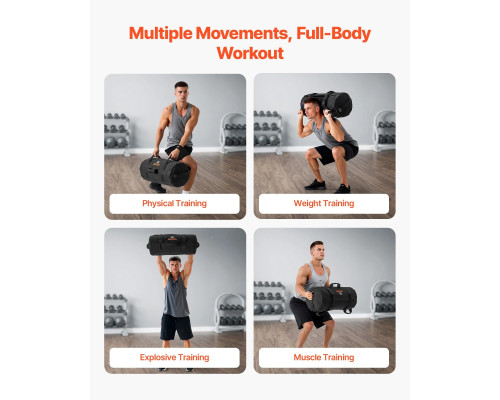 Multiple Movements, Full-Body Workout

Physical Training

Weight Training

Explosive Training

Muscle Training