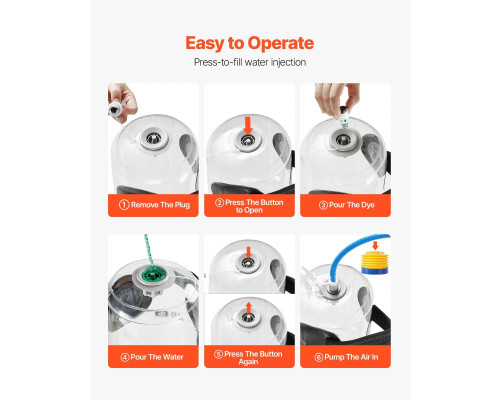 Easy to Operate

Press-to-fill water injection

① Remove The Plug

② Press The Button to Open

③ Pour The Dye

④ Pour The Water

⑤ Press The Button Again

⑥ Pump The Air In