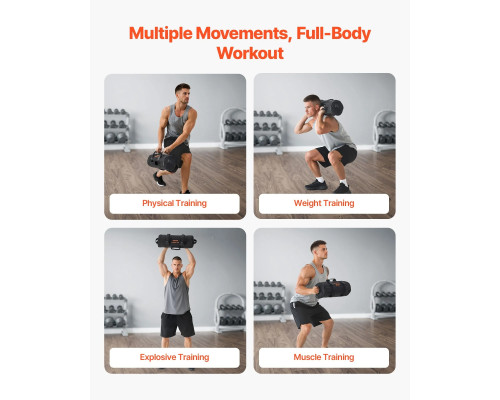 Multiple Movements, Full-Body Workout

Physical Training

Weight Training

Explosive Training

Muscle Training