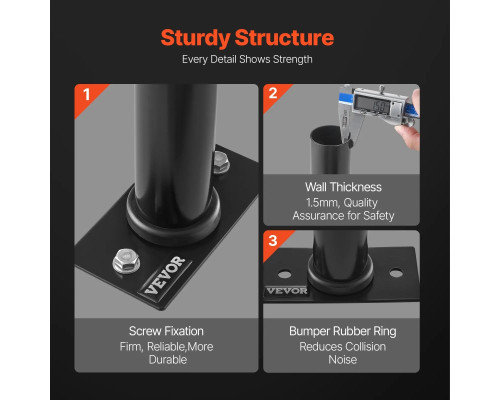 Sturdy Structure

Every Detail Shows Strength

1

VEVOR

Screw Fixation

Firm, Reliable,More Durable

2

1.50

Wall Thickness

1.5mm, Quality Assurance for Safety

3

VEVOR

Bumper Rubber Ring

Reduces Collision Noise