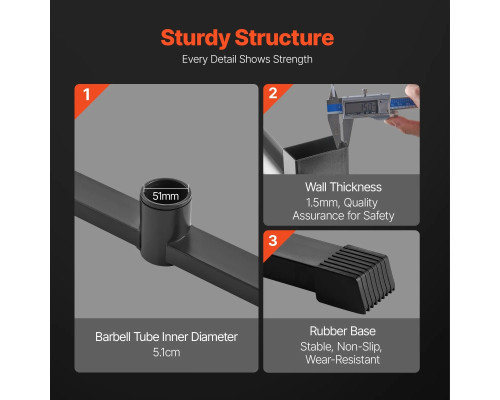 Sturdy Structure
Every Detail Shows Strength

1

51mm

Barbell Tube Inner Diameter
5.1cm

2

1.50

Wall Thickness
1.5mm, Quality Assurance for Safety

3

Rubber Base
Stable, Non-Slip, Wear-Resistant