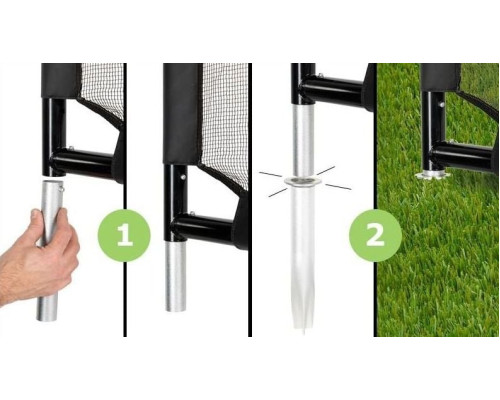 1

2