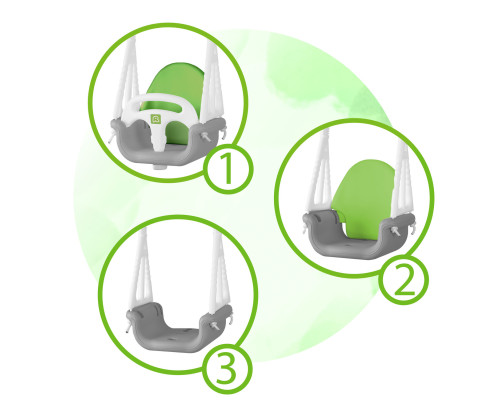 1

2

3