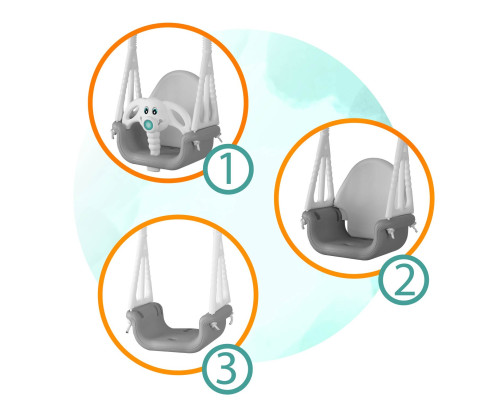 1
2
3