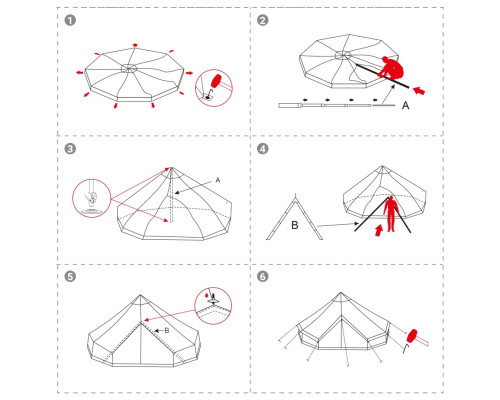 1

2

A

3

A

4

B

5

B

6