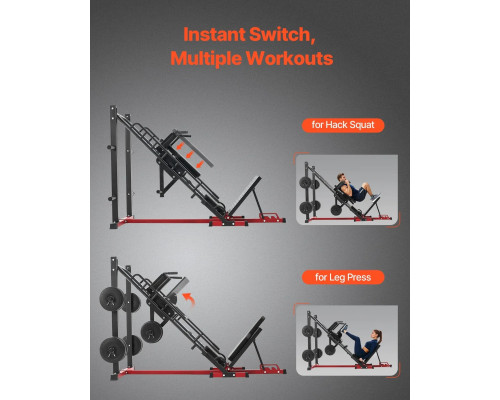 Instant Switch,
Multiple Workouts

for Hack Squat

for Leg Press