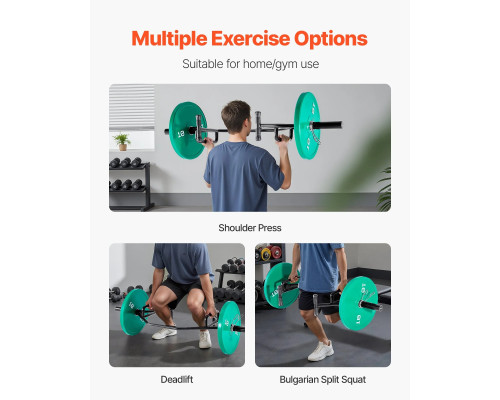 Multiple Exercise Options

Suitable for home/gym use

Shoulder Press

Deadlift

Bulgarian Split Squat