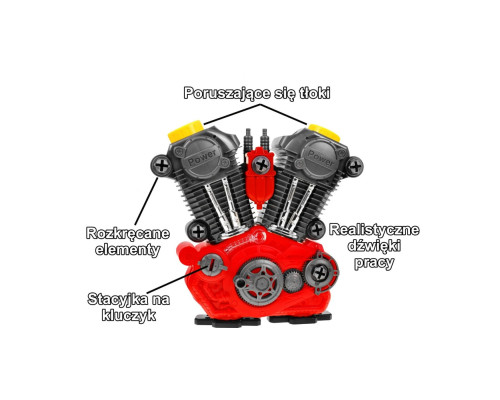 Poruszające się tłoki

Power

Power

Rozkręcane elementy

Realistyczne dźwięki pracy

Stacyjka na kluczyk